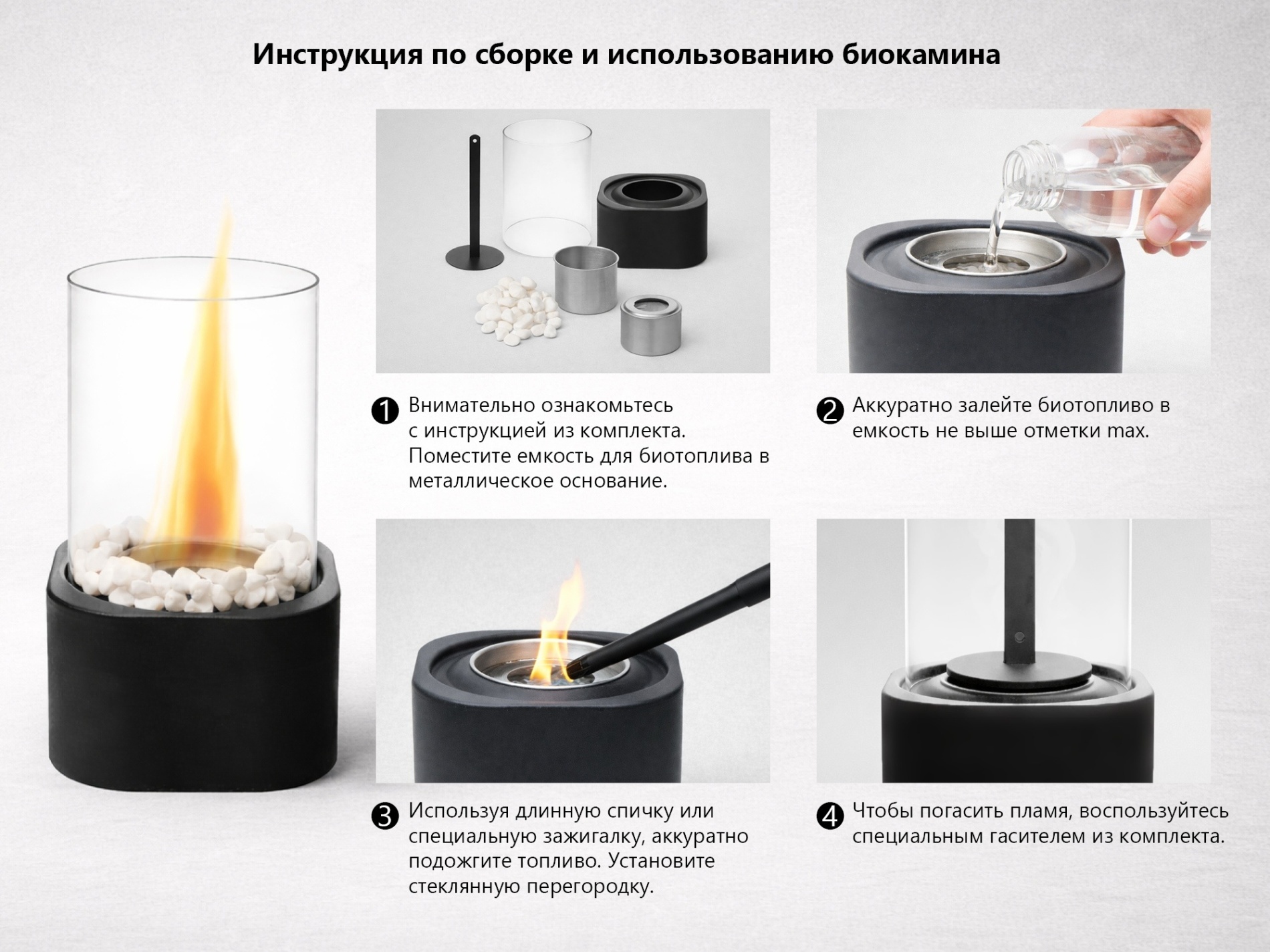 Инструкция по сборке и использованию биокамина

1 Внимательно ознакомьтесь с инструкцией из комплекта. Поместите емкость для биотоплива в металлическое основание.

2 Аккуратно залейте биотопливо в емкость не выше отметки max.

3 Используя длинную спичку или специальную зажигалку, аккуратно подожгите топливо. Установите стеклянную перегородку.

4 Чтобы погасить пламя, воспользуйтесь специальным гасителем из комплекта.